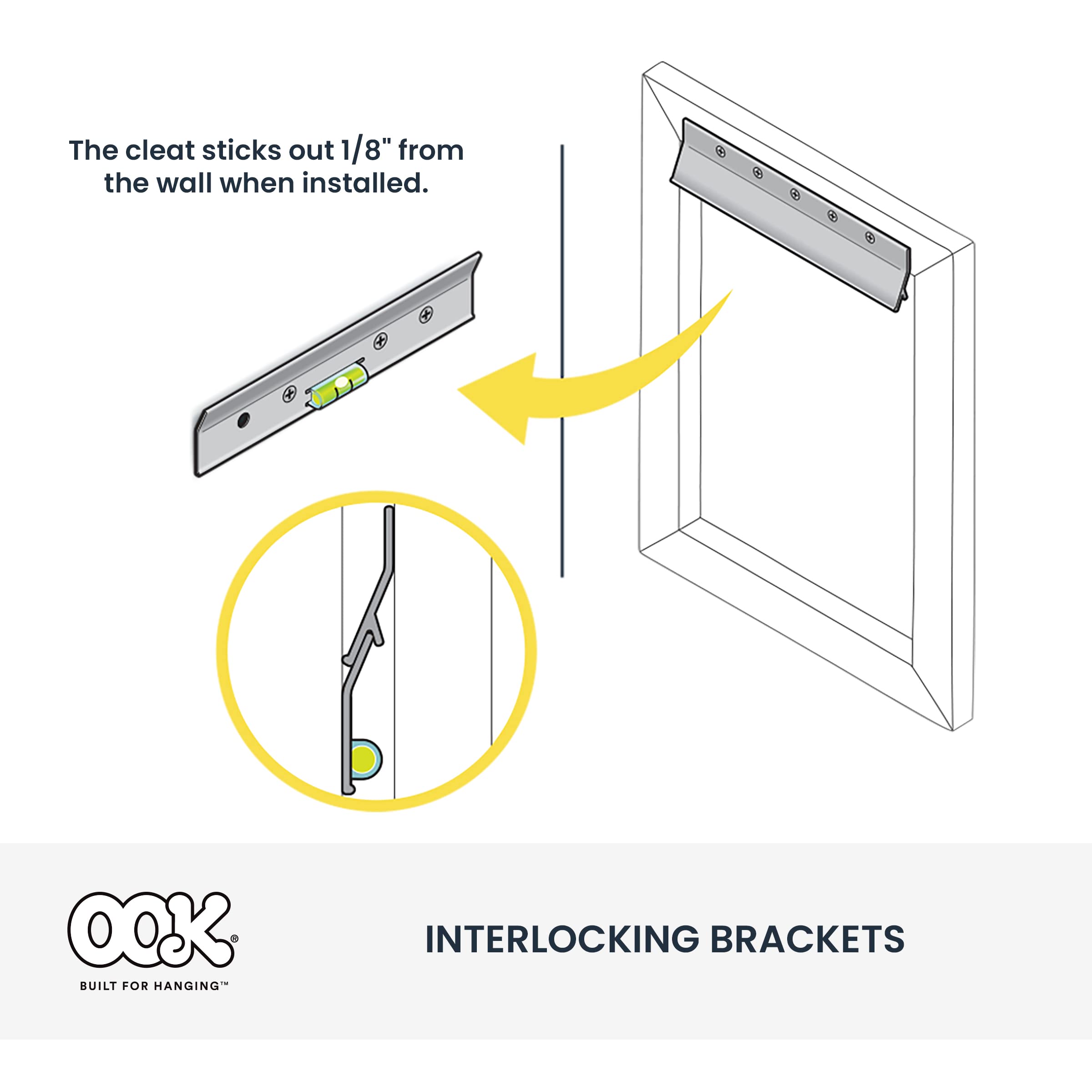 The cleat sticks out 1/8" from the wall when installed.

OOK®
BUILT FOR HANGING™

INTERLOCKING BRACKETS